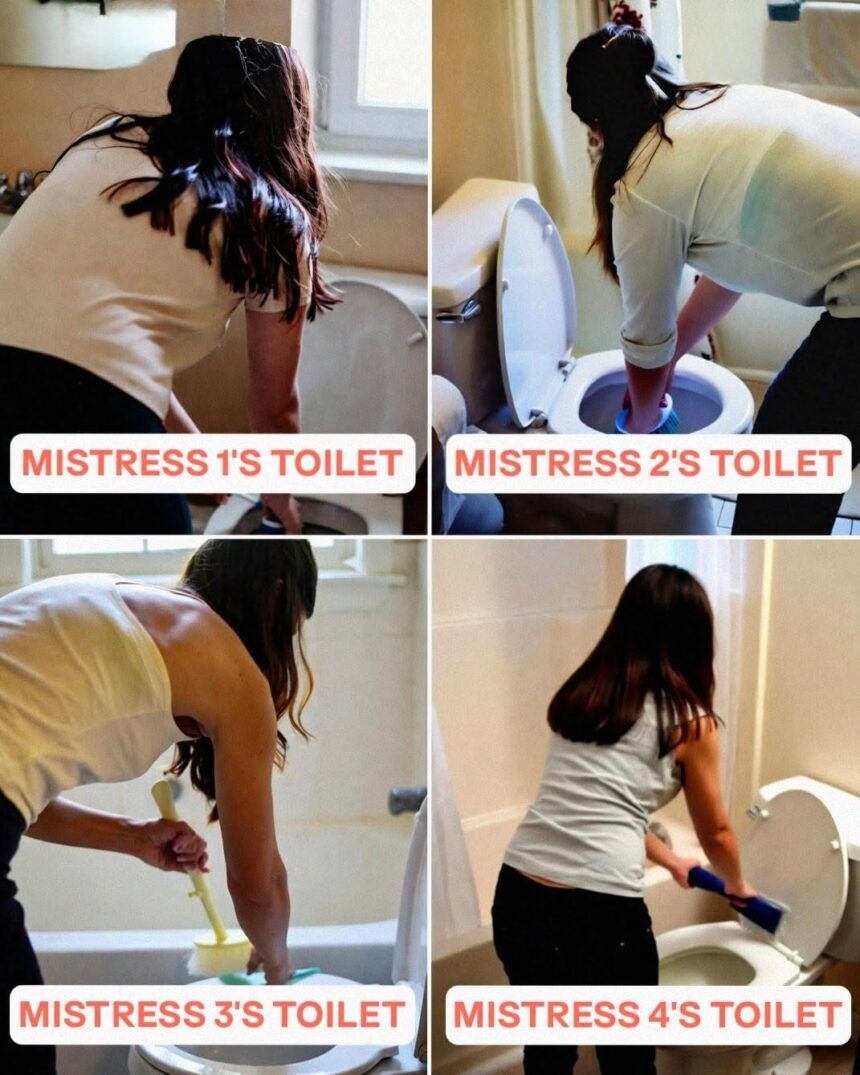 MISTRESS 1'S TOILET

MISTRESS 2'S TOILET

MISTRESS 3'S TOILET

MISTRESS 4'S TOILET